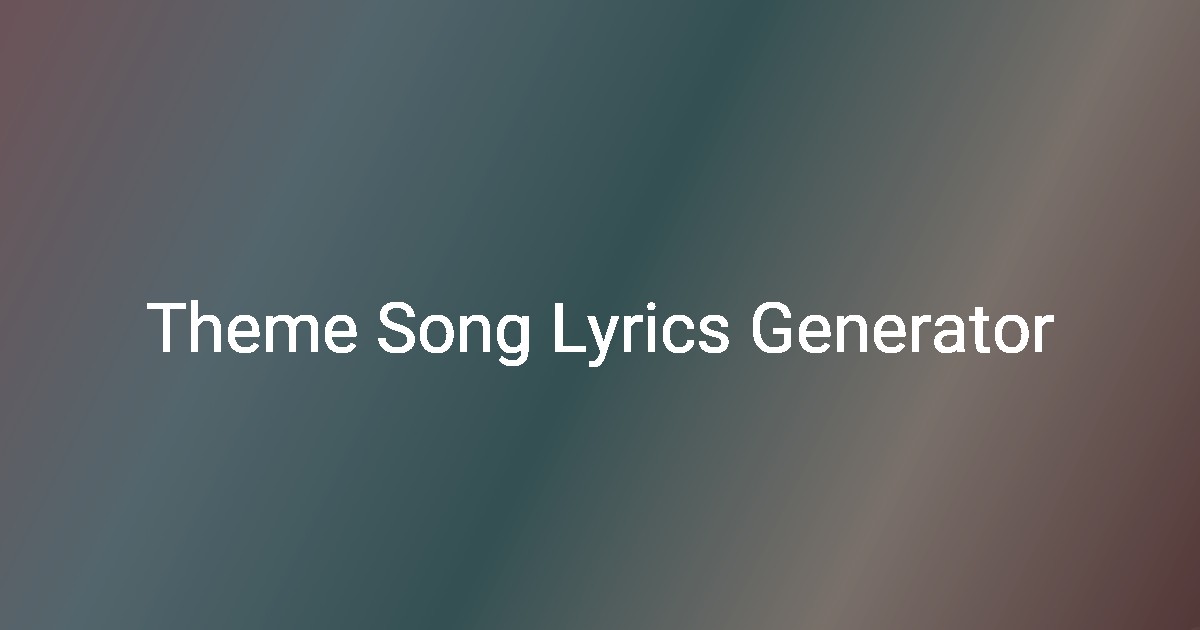 Theme Song Lyrics Generator