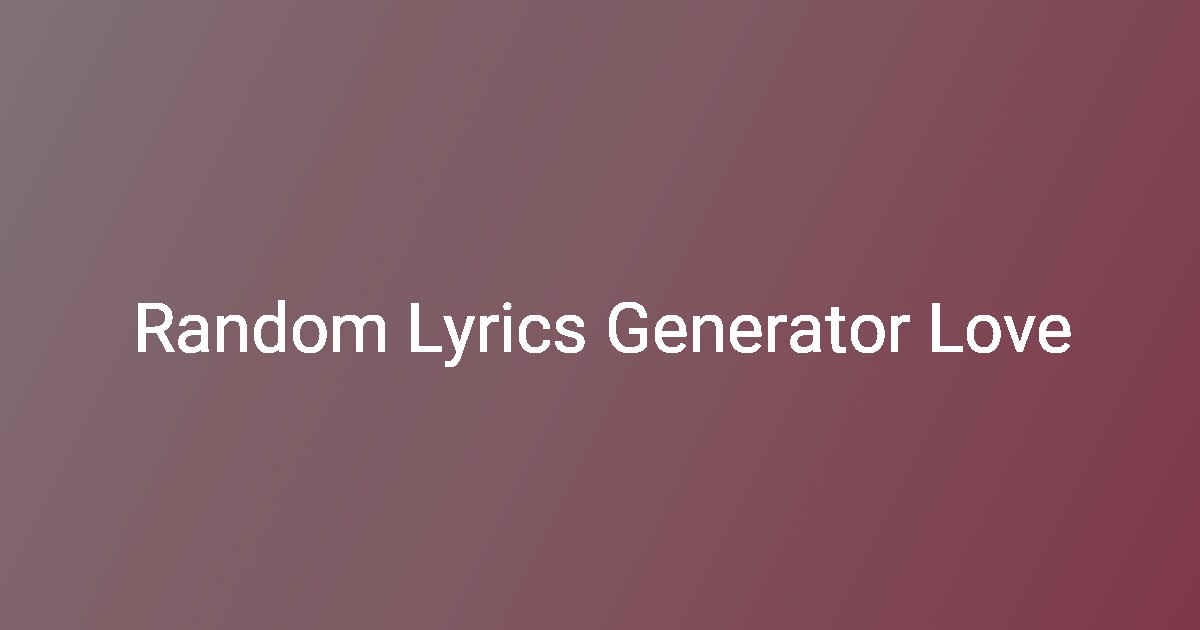 Random Lyrics Generator Love