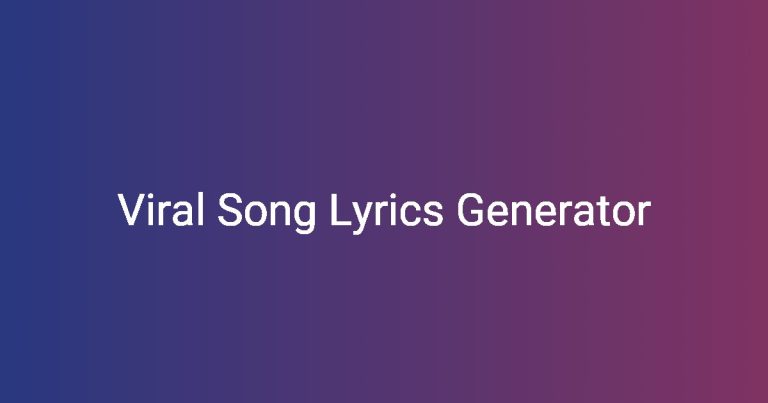 Viral Song Lyrics Generator