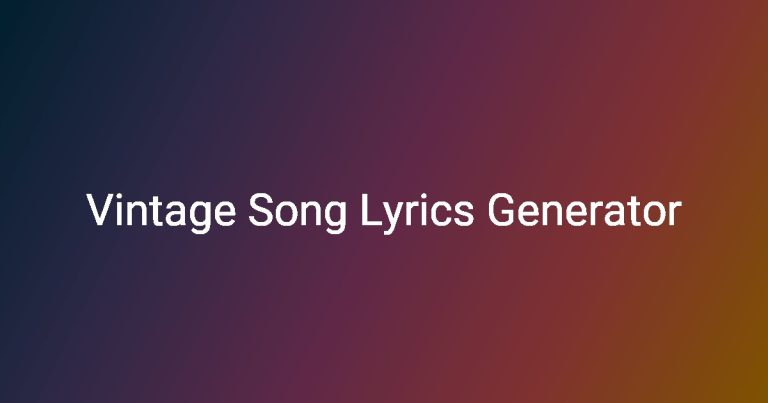 Vintage Song Lyrics Generator