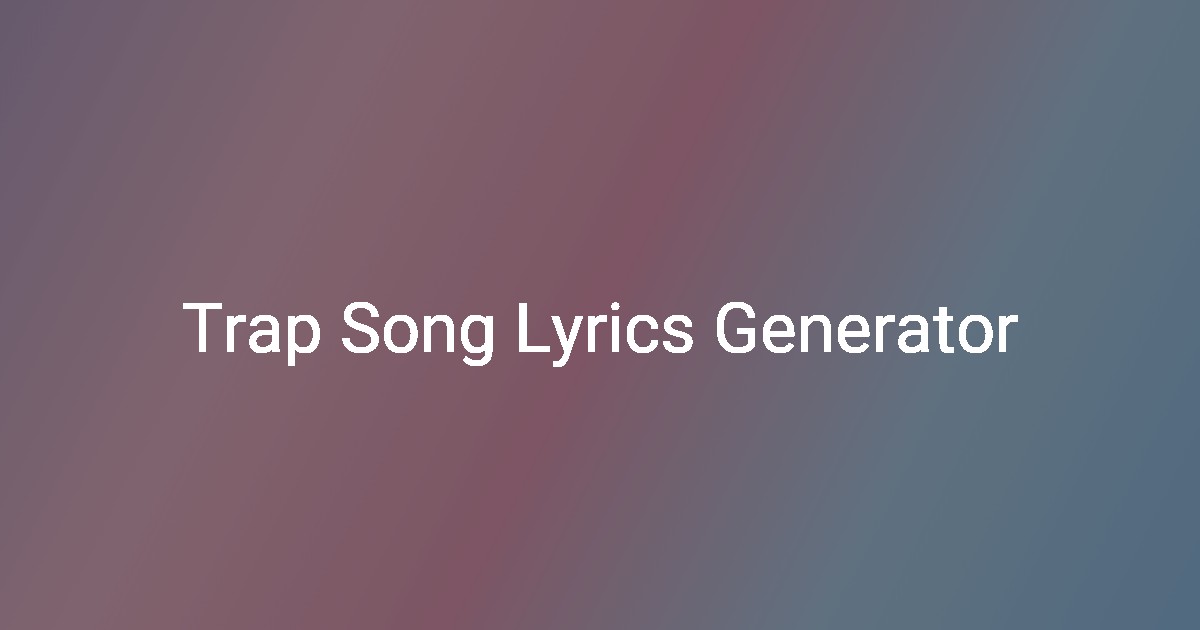 Trap Song Lyrics Generator