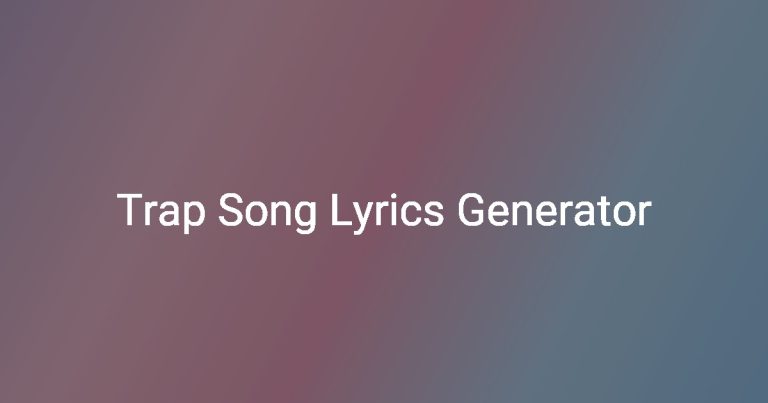 Trap Song Lyrics Generator