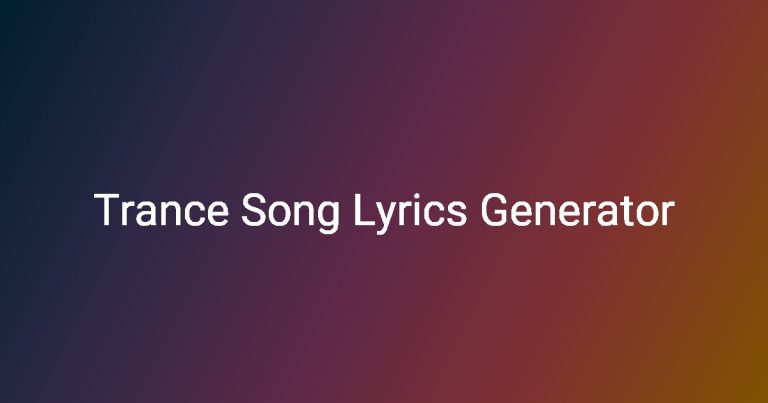 Trance Song Lyrics Generator