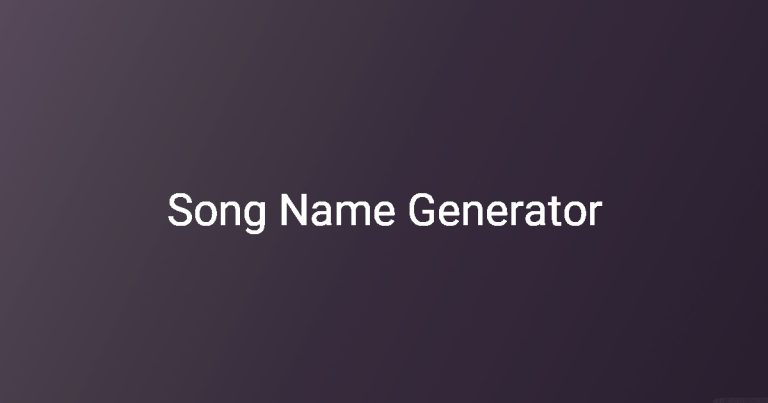 Song Name Generator