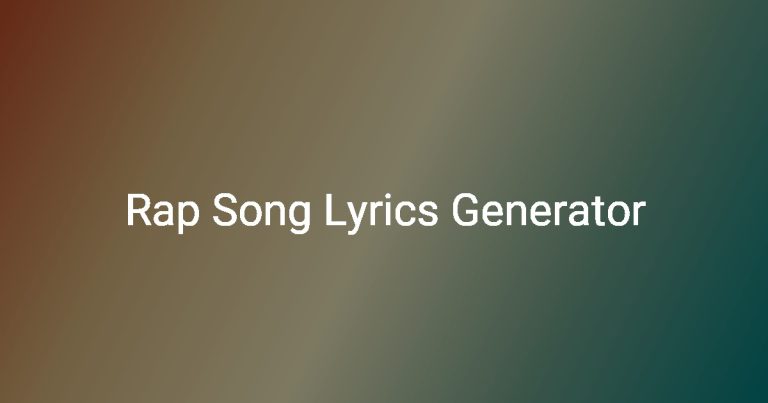 Rap Song Lyrics Generator