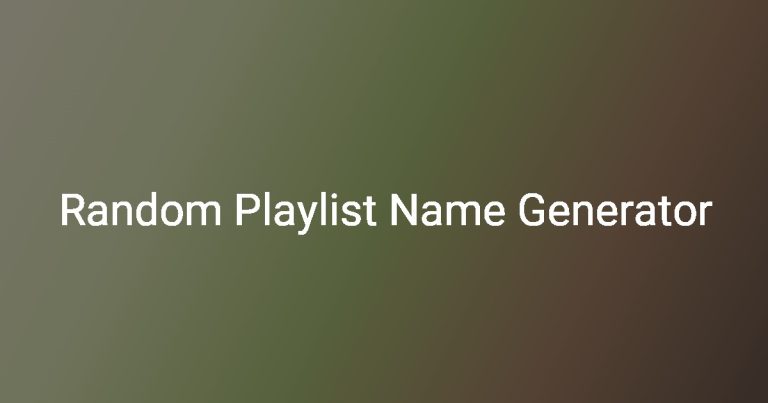 Random Playlist Name Generator