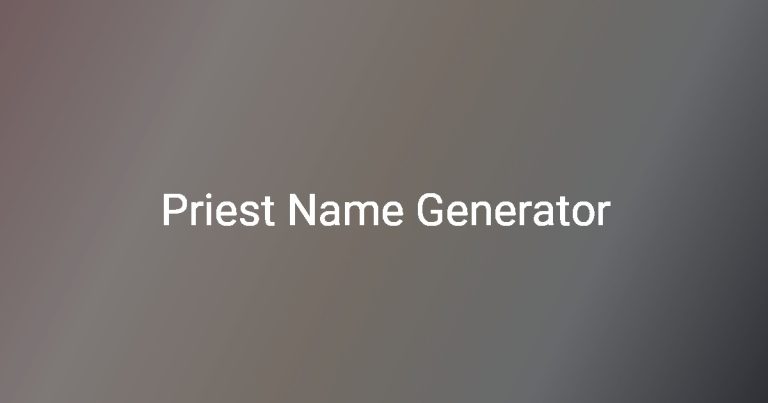 Priest Name Generator