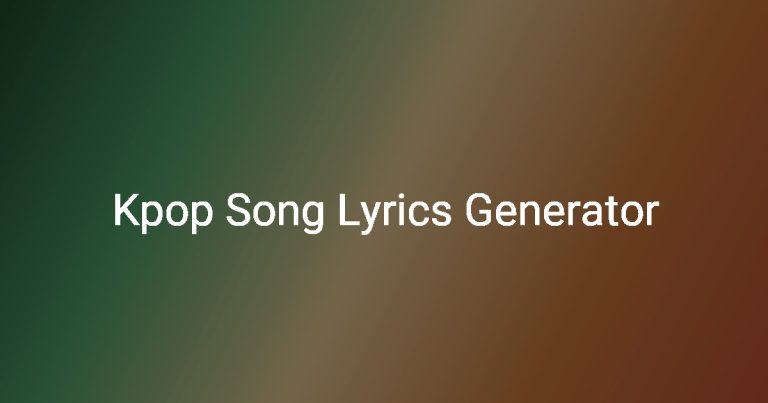 Kpop Song Lyrics Generator