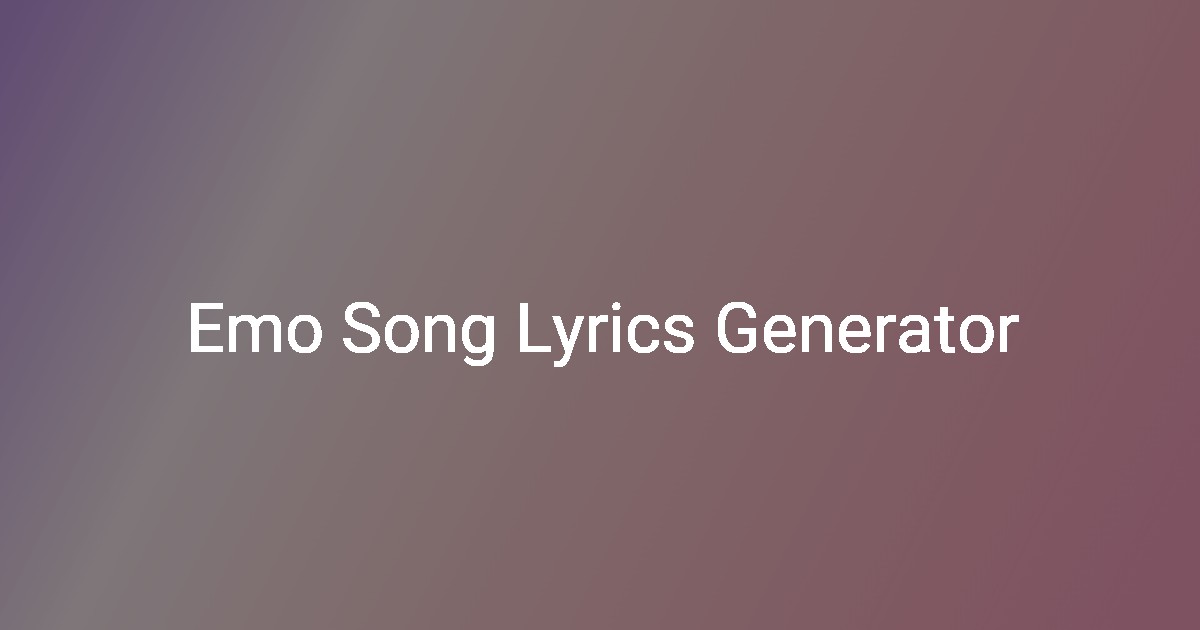 Emo Song Lyrics Generator