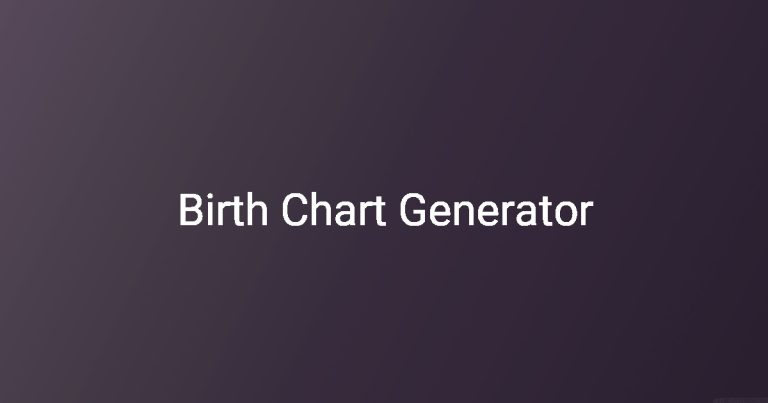 Birth Chart Generator