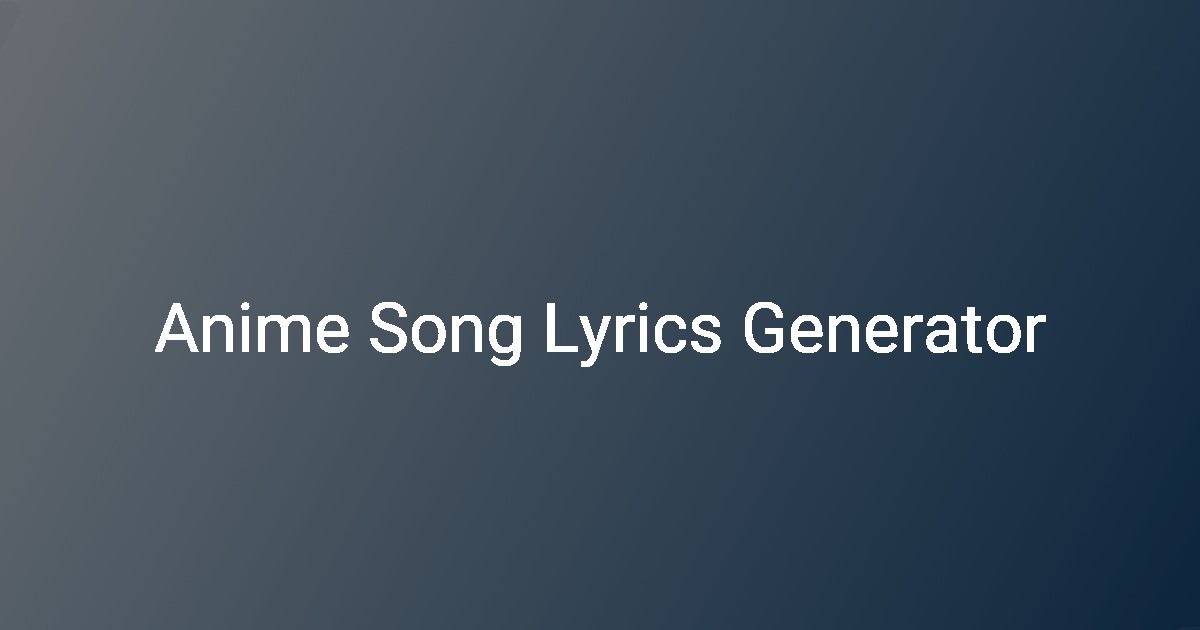 Anime Song Lyrics Generator