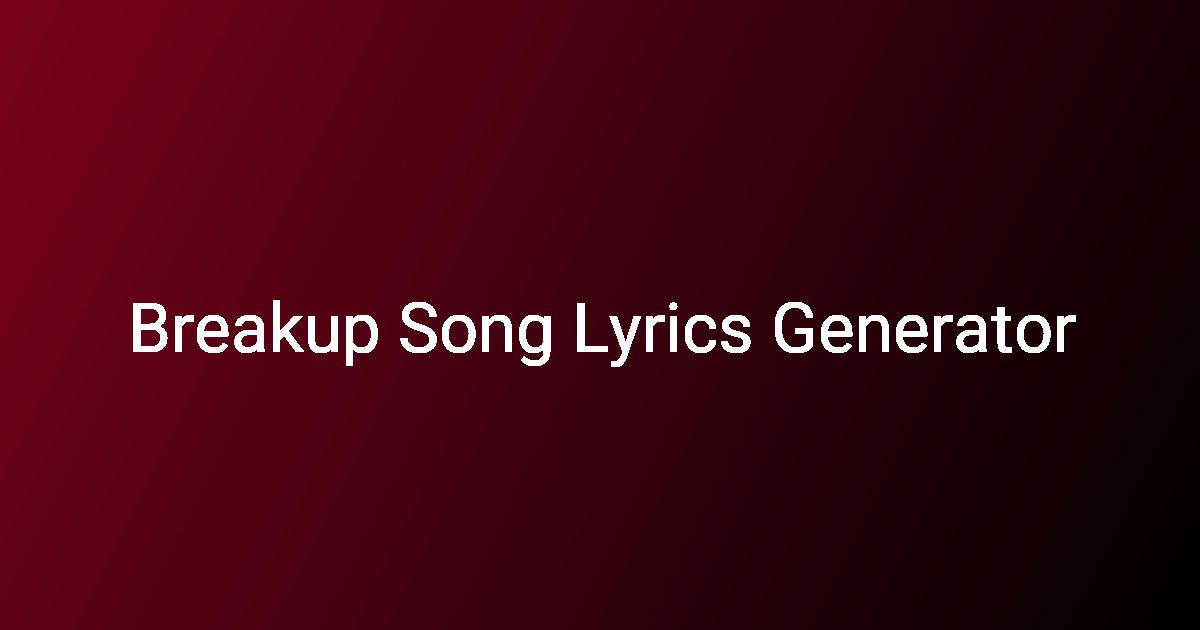 Breakup Song Lyrics Generator